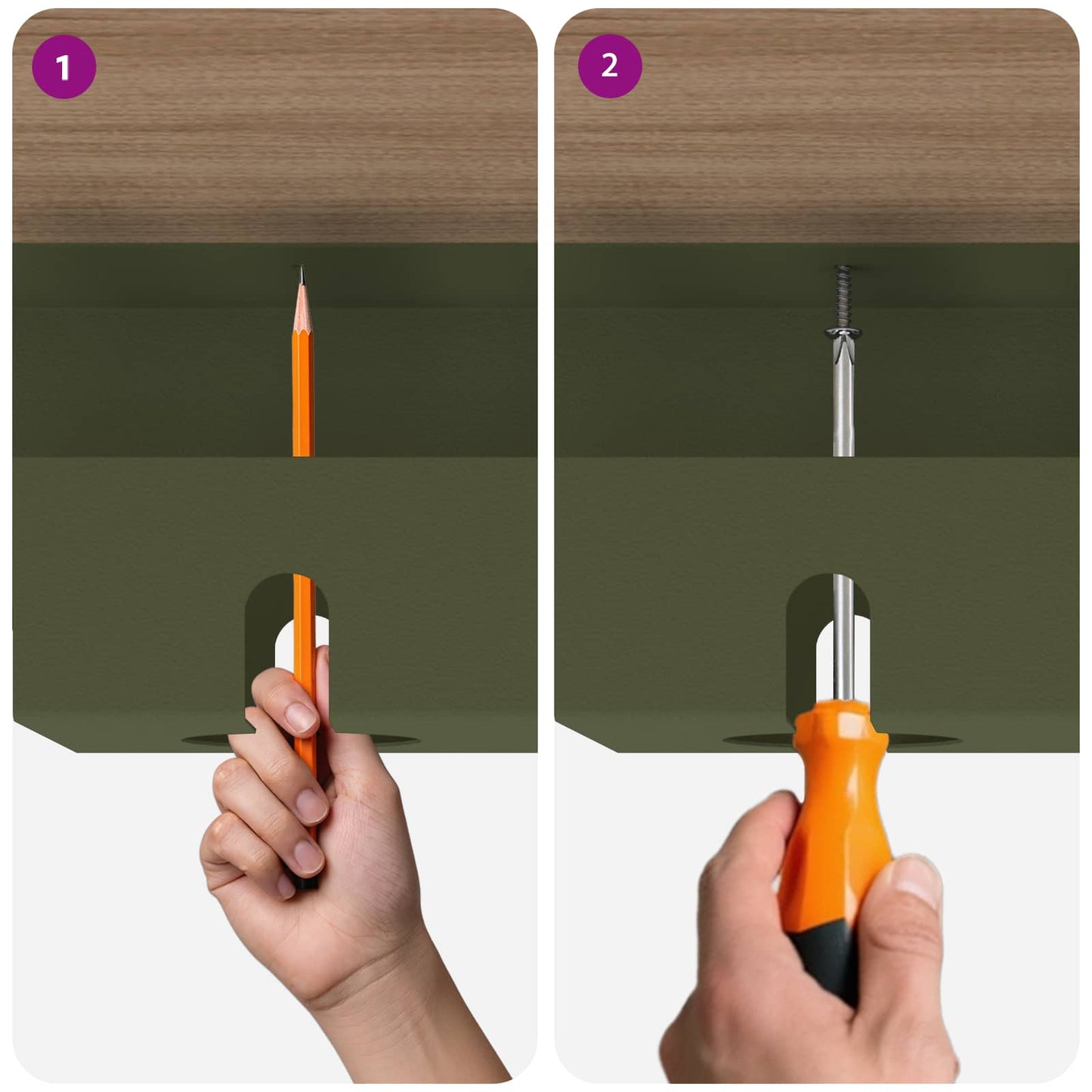 1

2