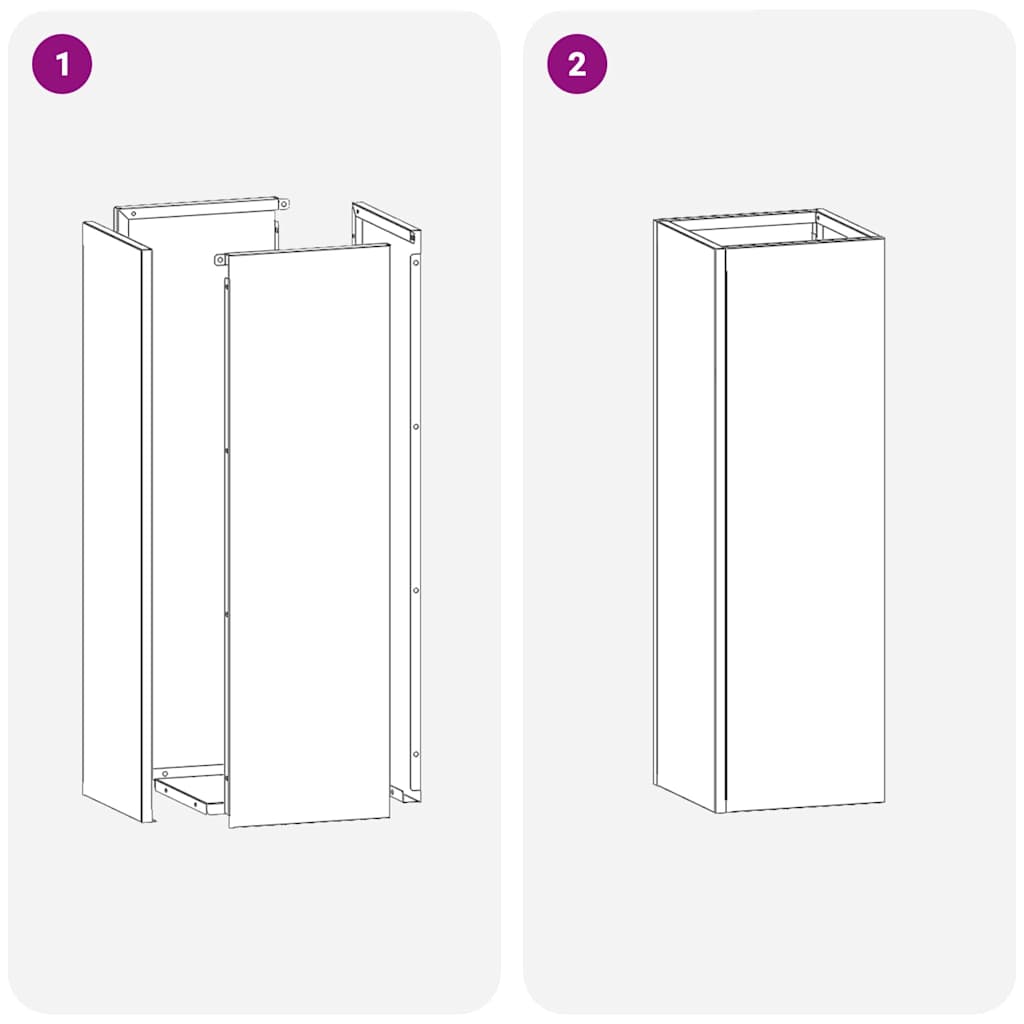 1

2