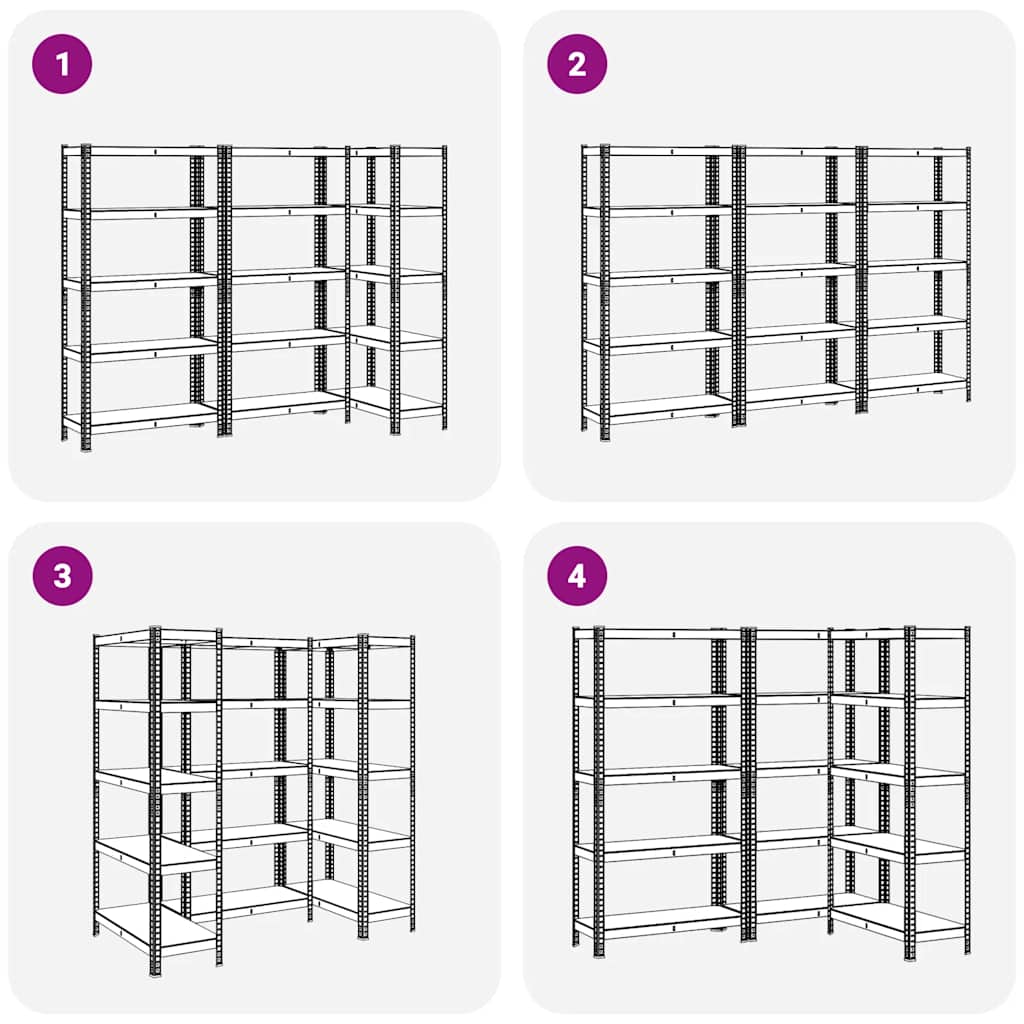 1

2

3

4