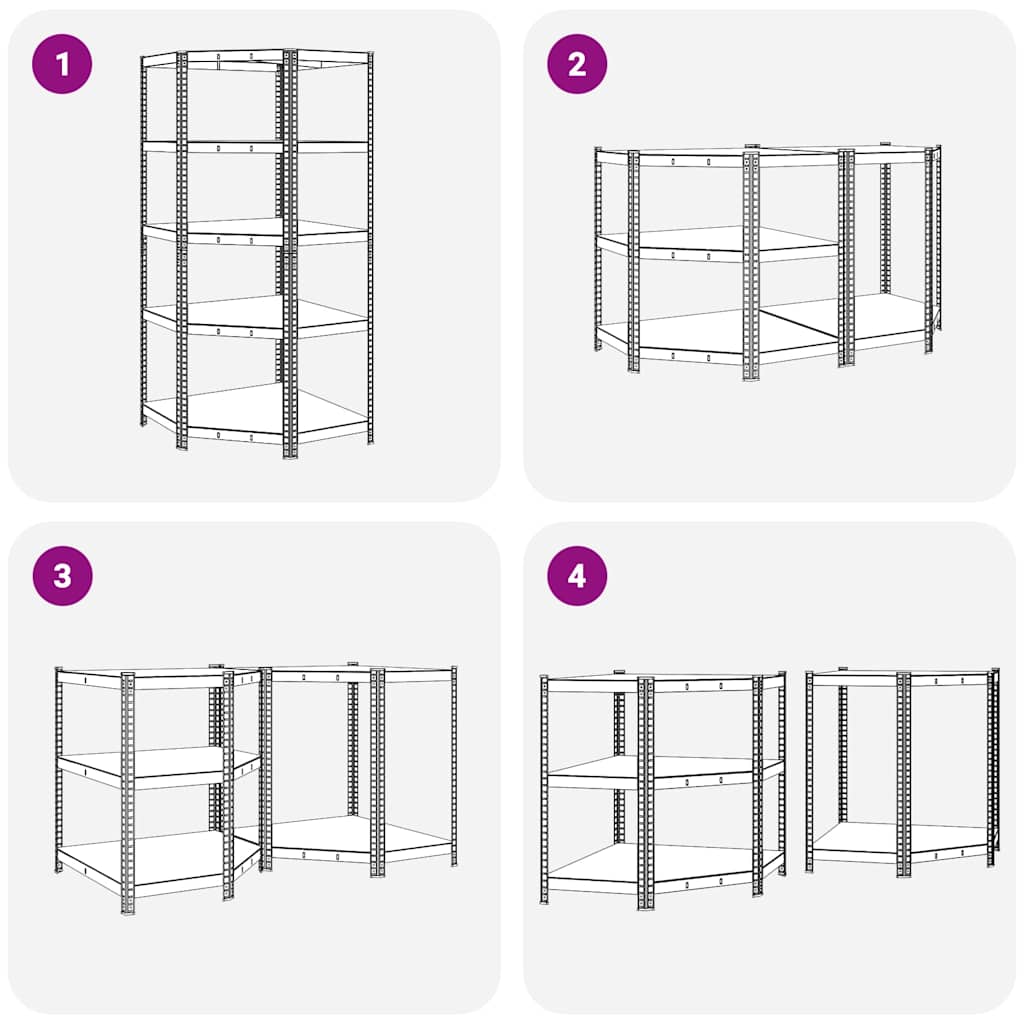 1

2

3

4