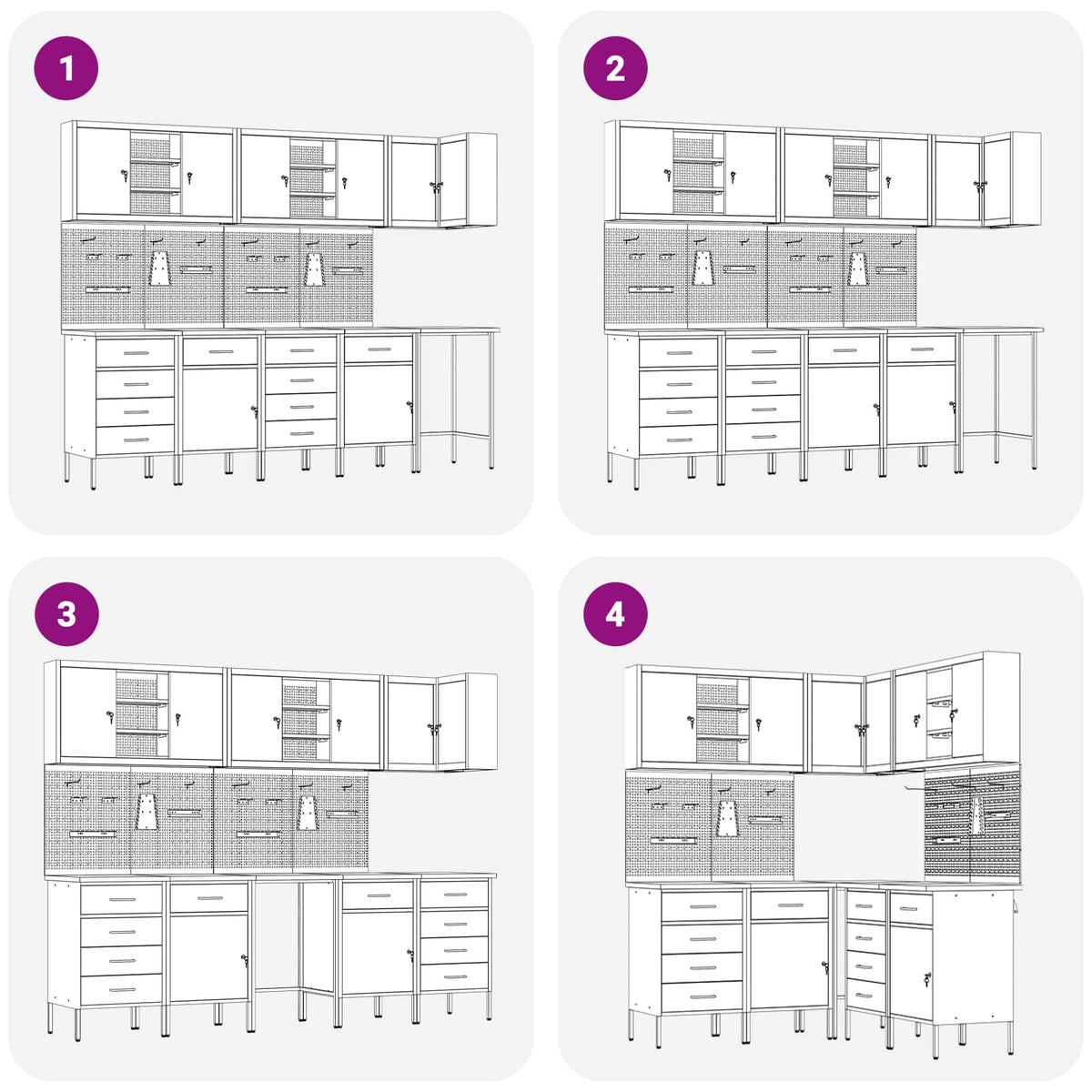 1

2

3

4