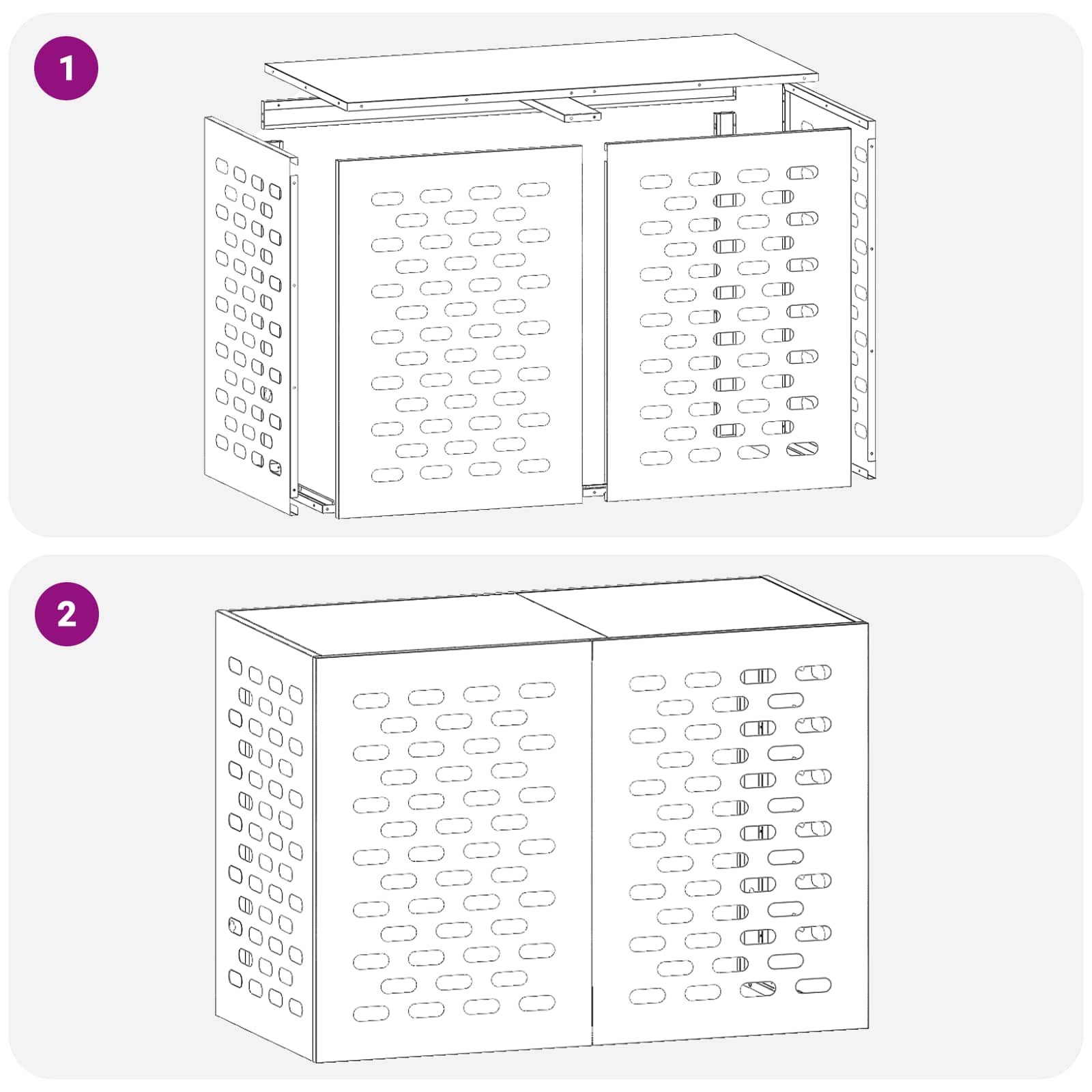 1

2