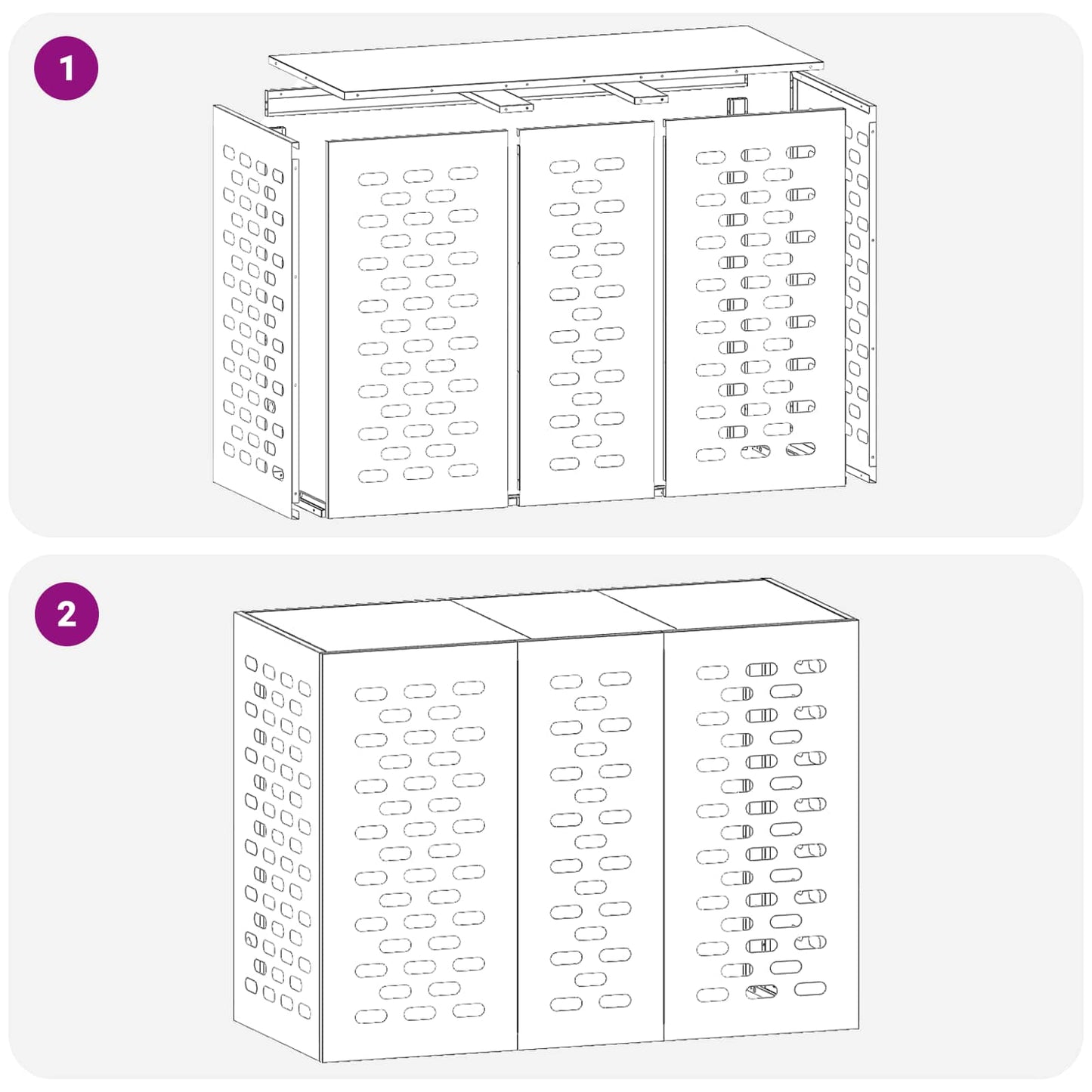 1

2