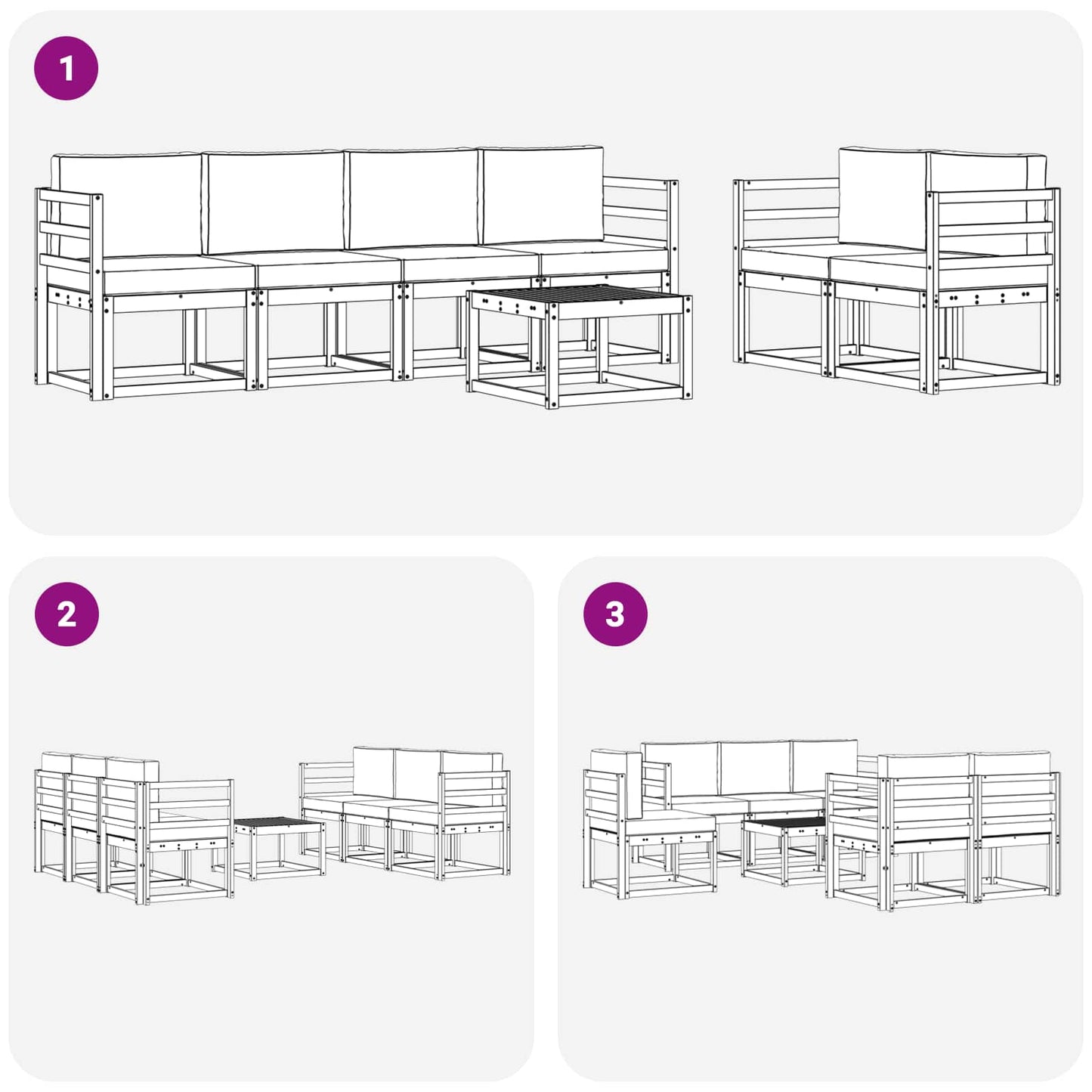 1

2

3