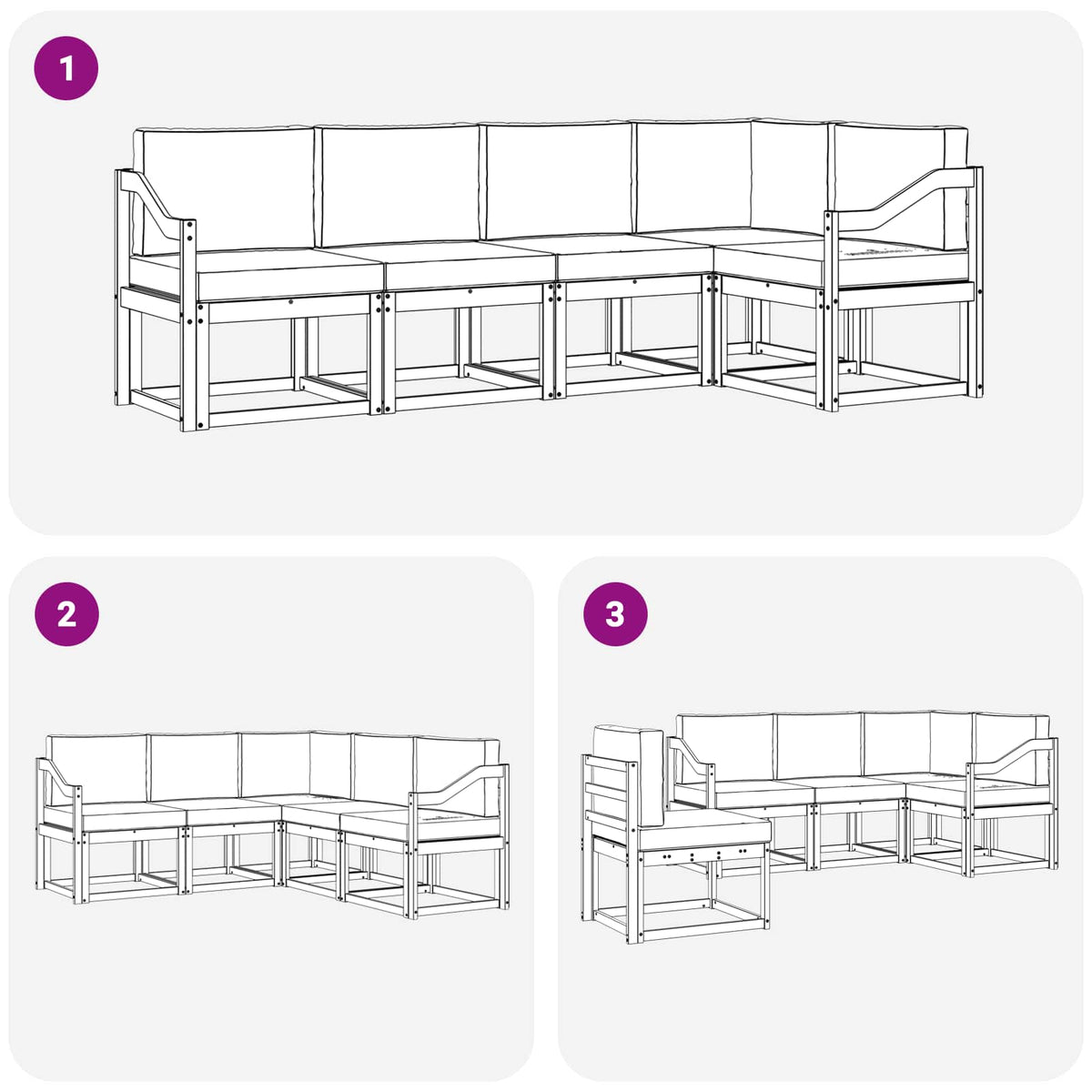 1

2

3