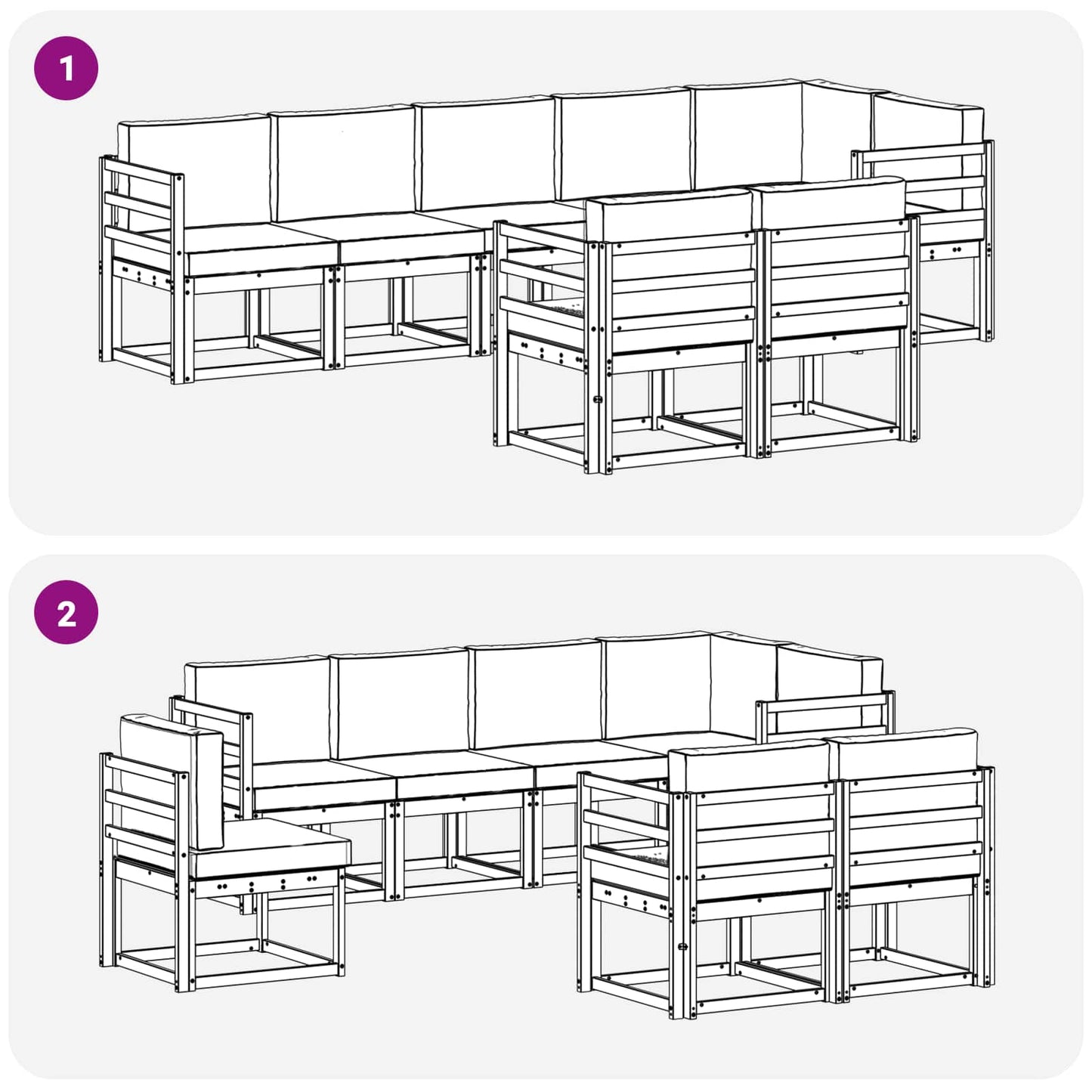 1

2