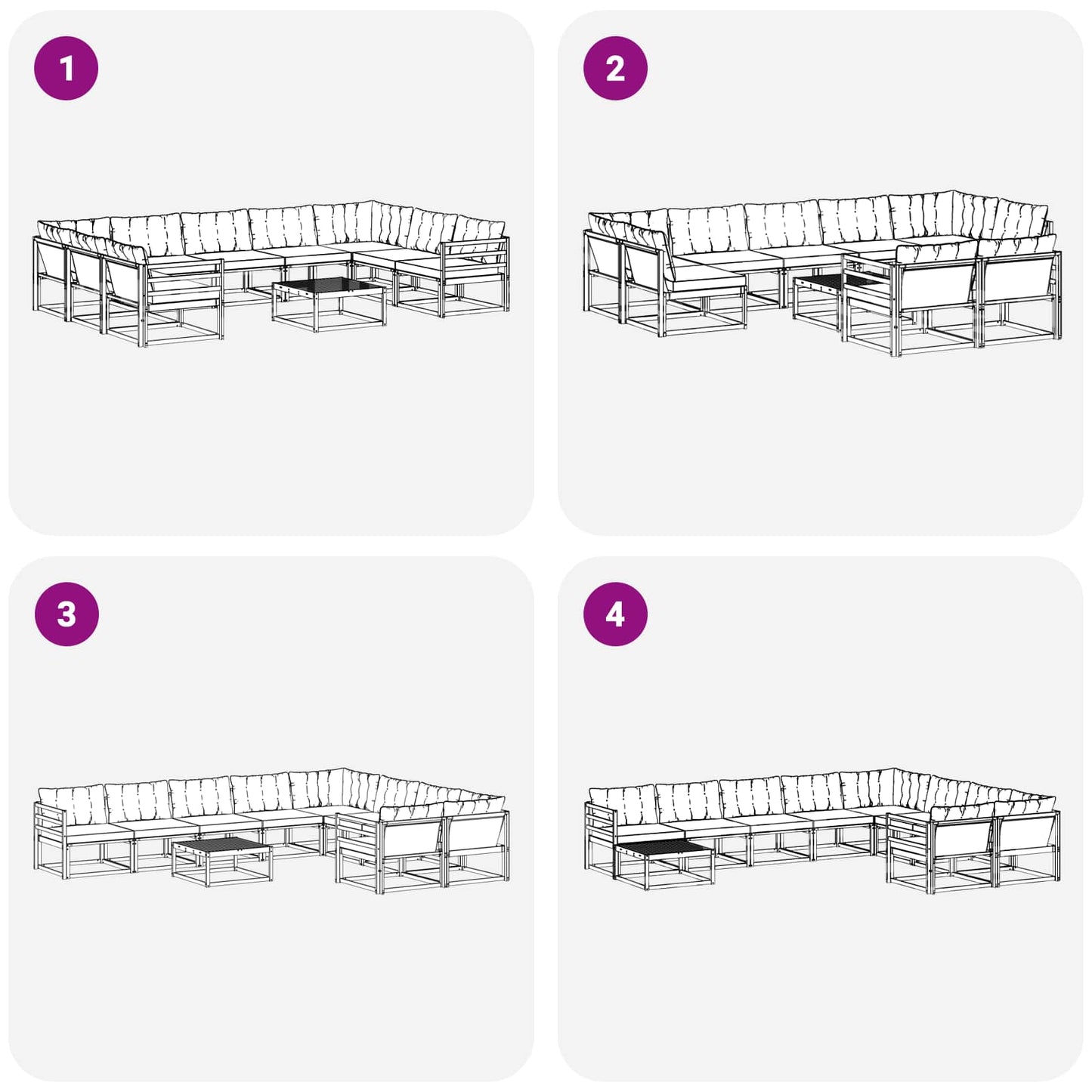 1

2

3

4