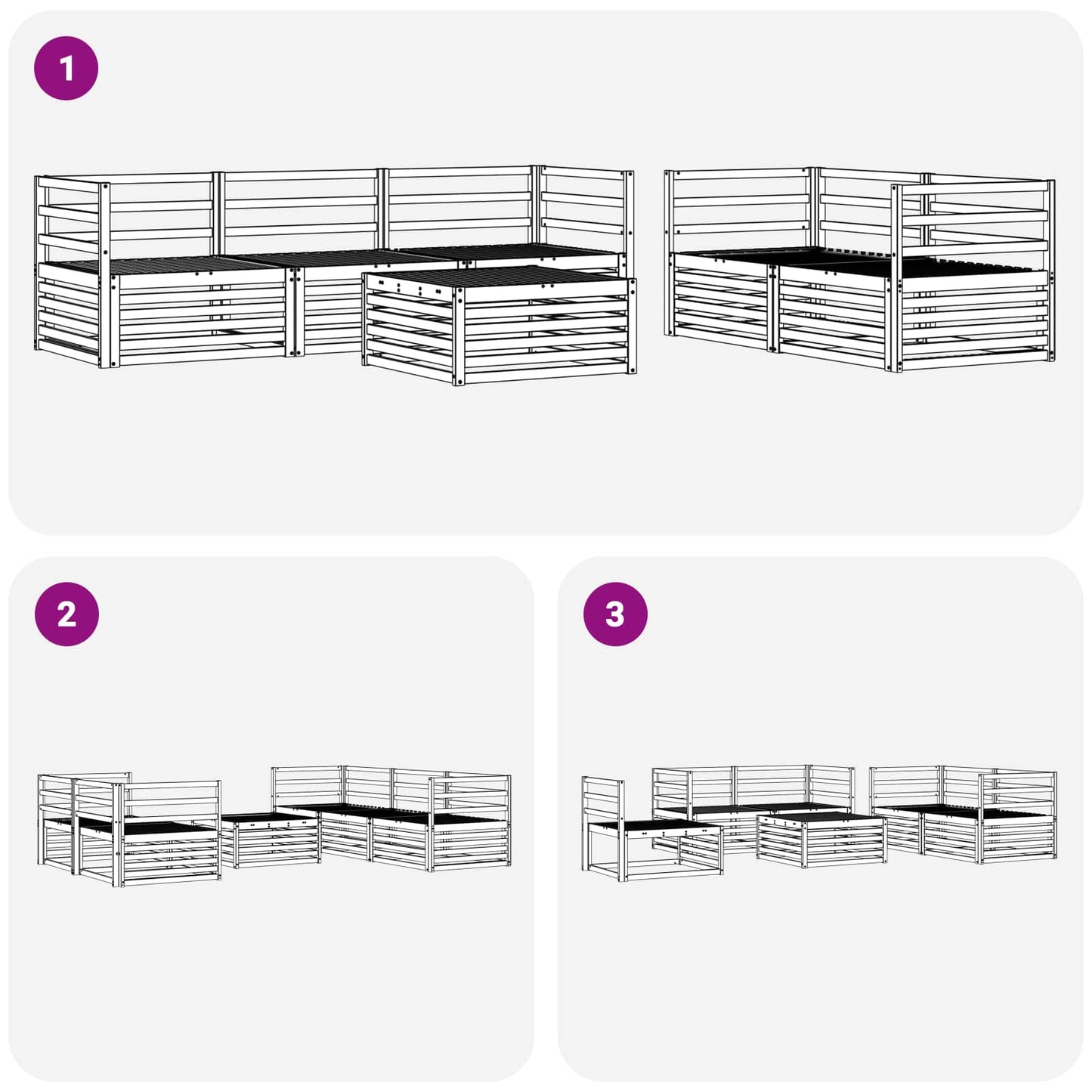 1

2

3