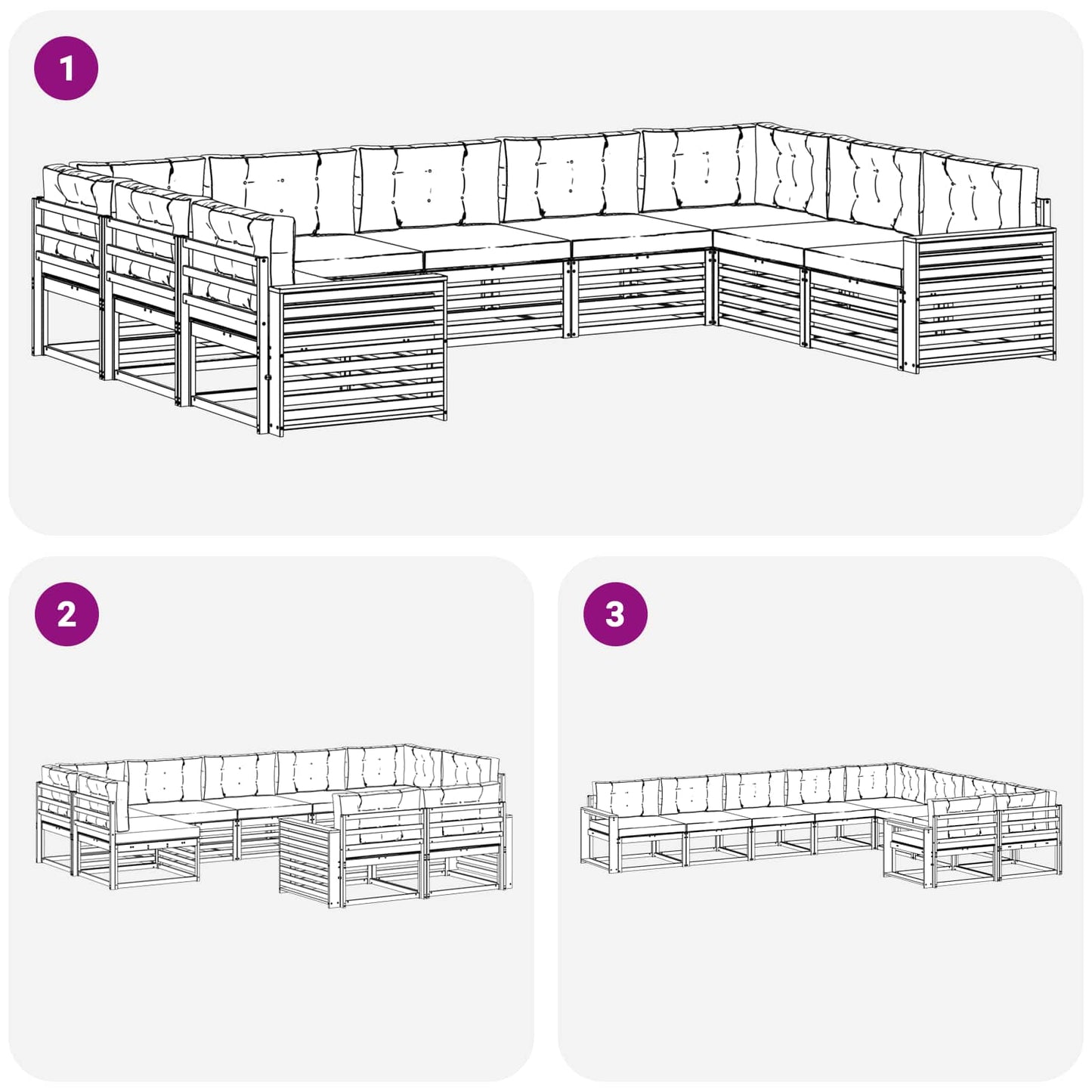 1

2

3