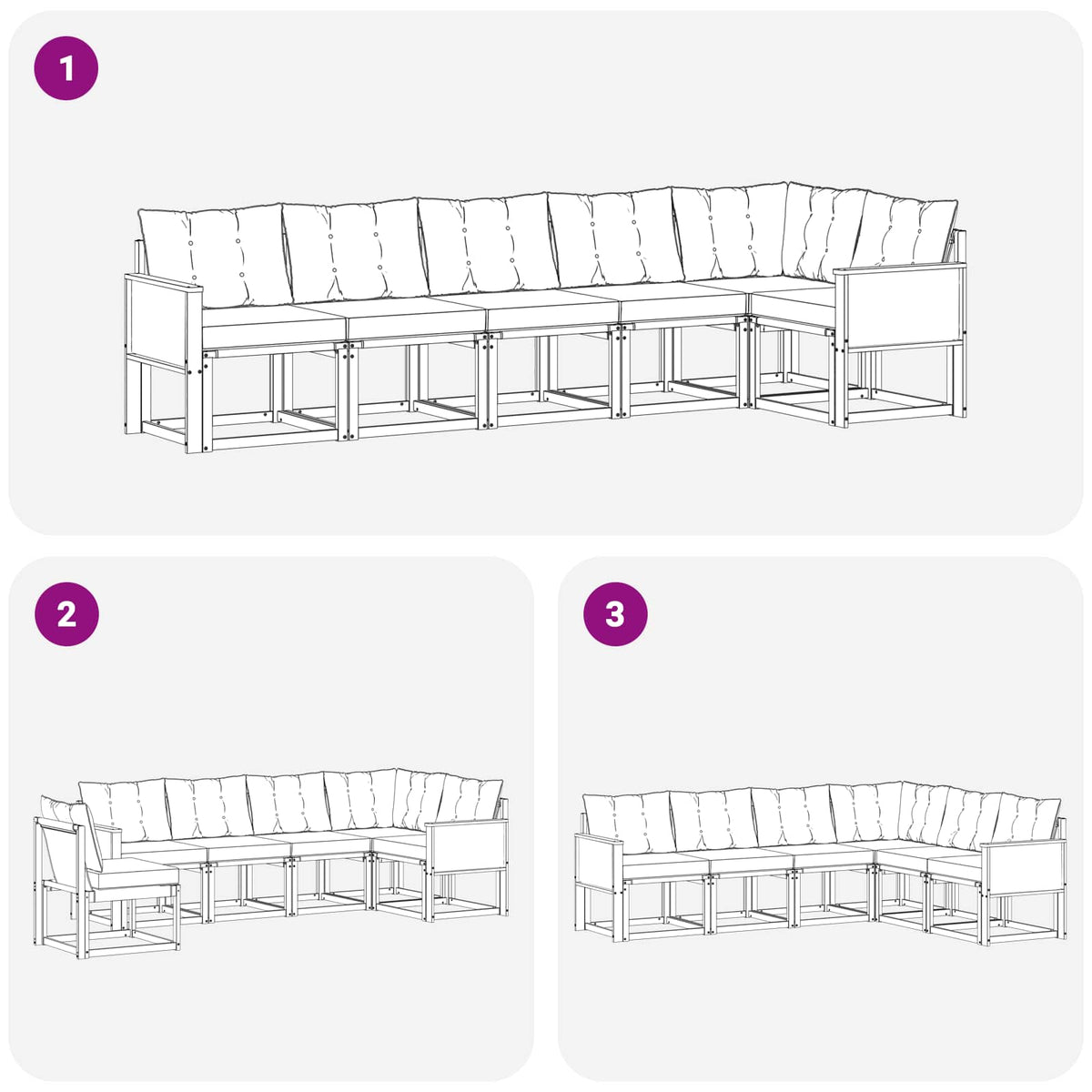 1

2

3