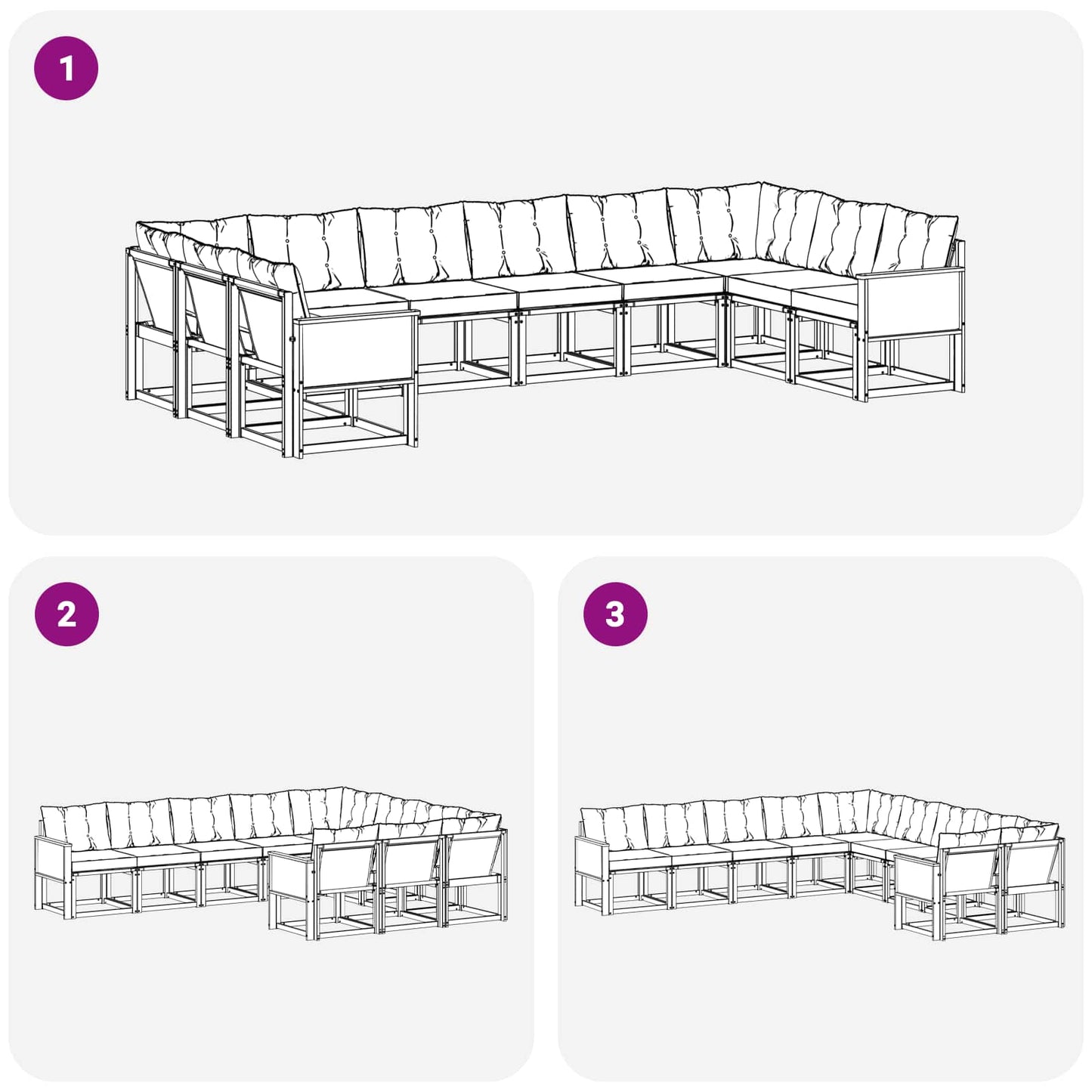 1

2

3