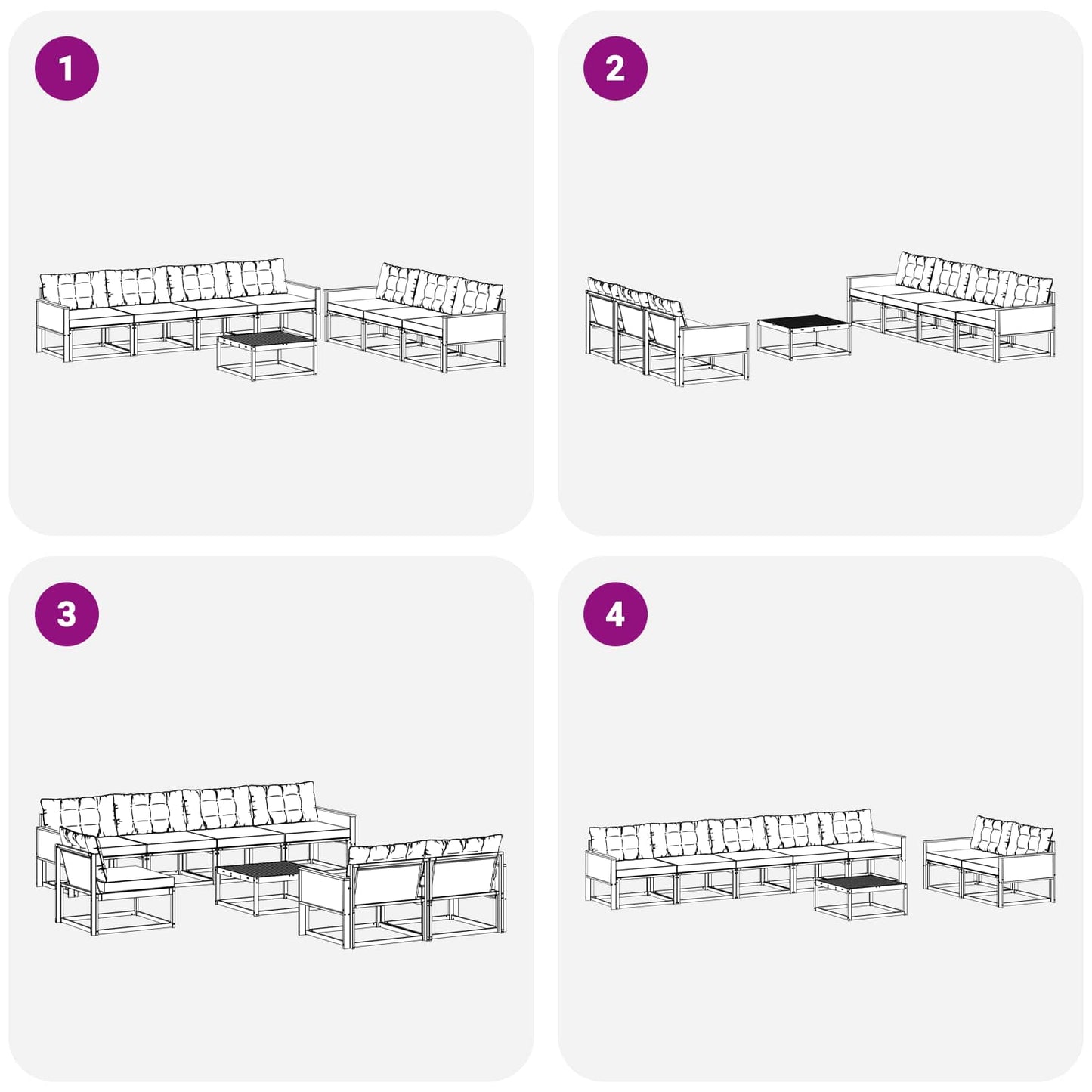 1

2

3

4