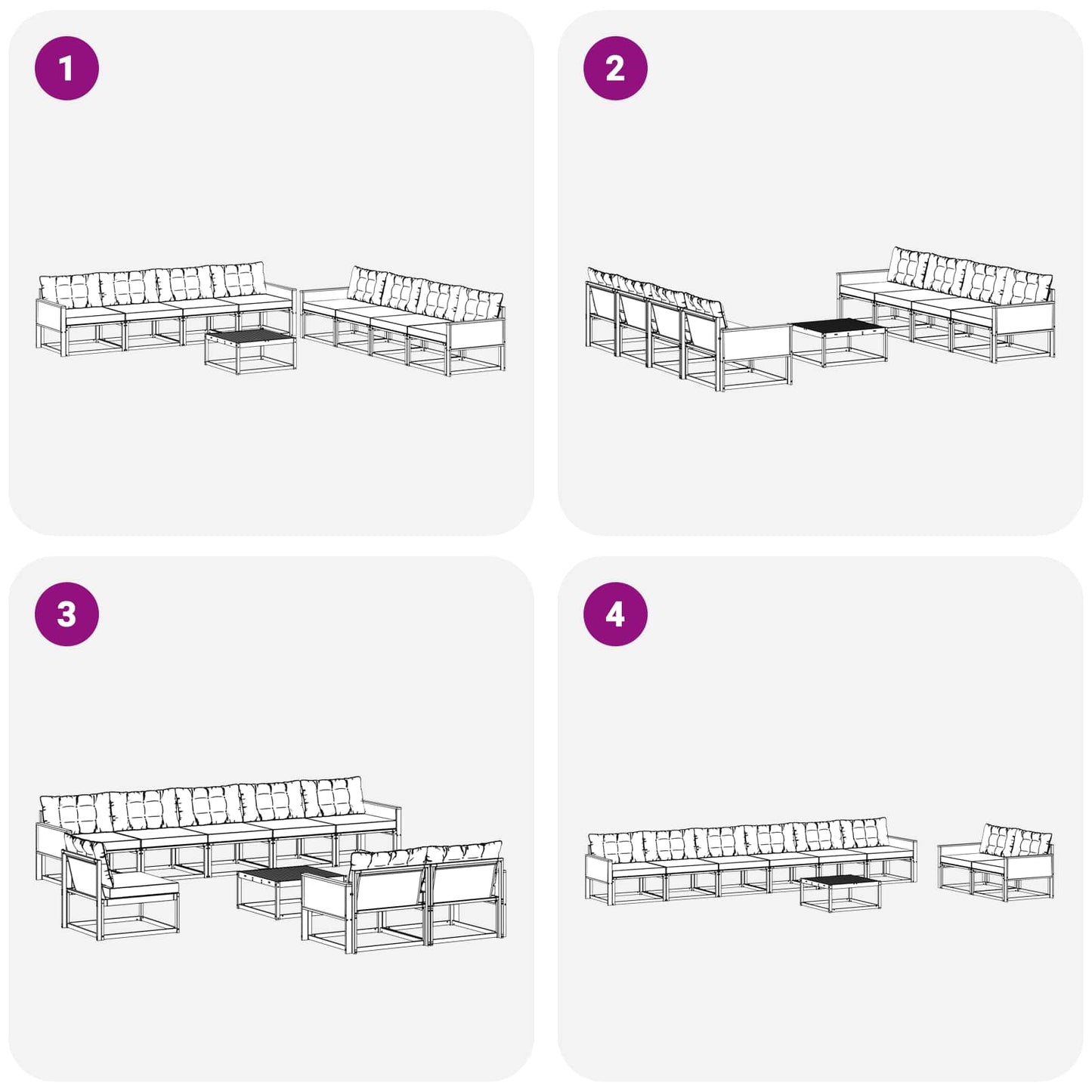 1

2

3

4