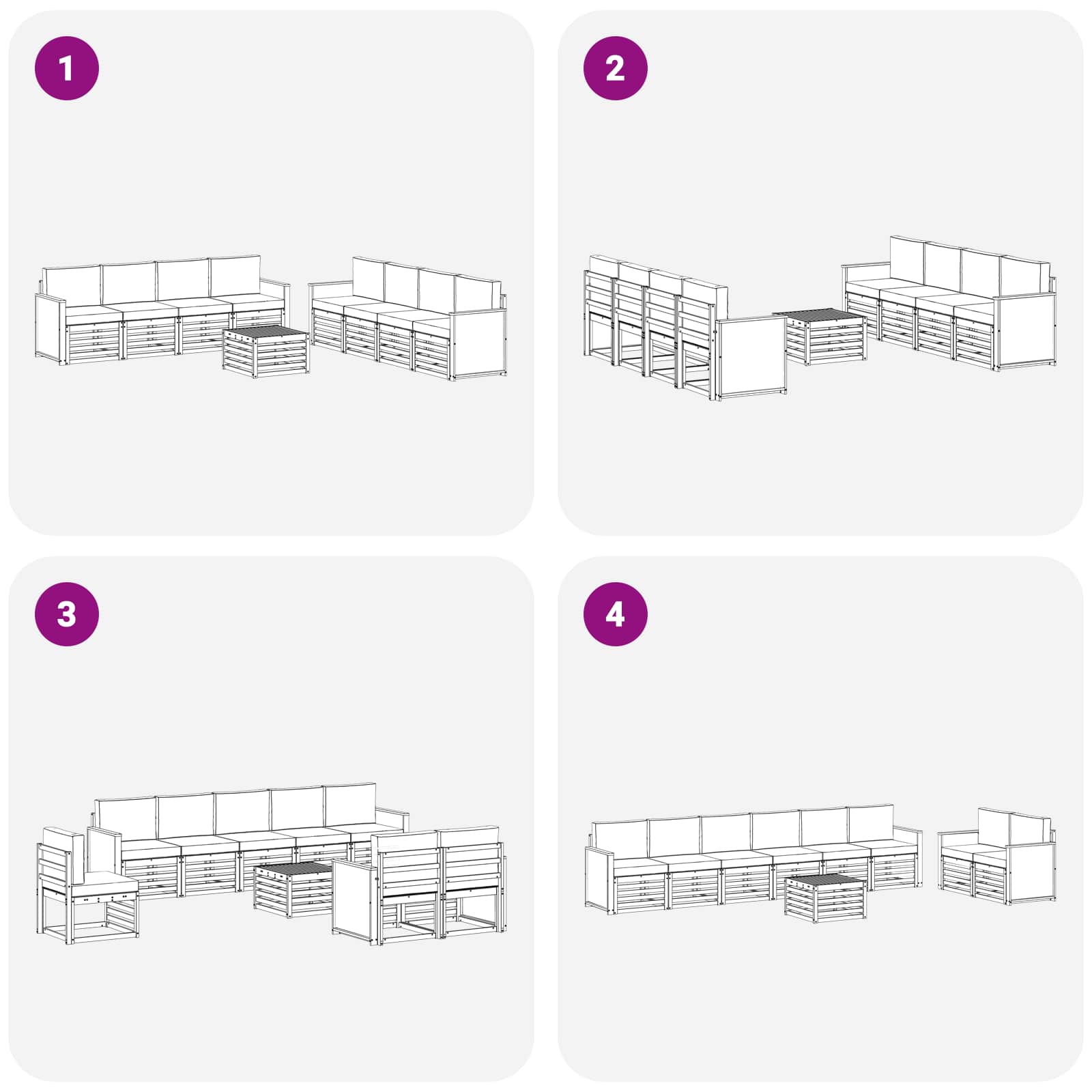 1

2

3

4