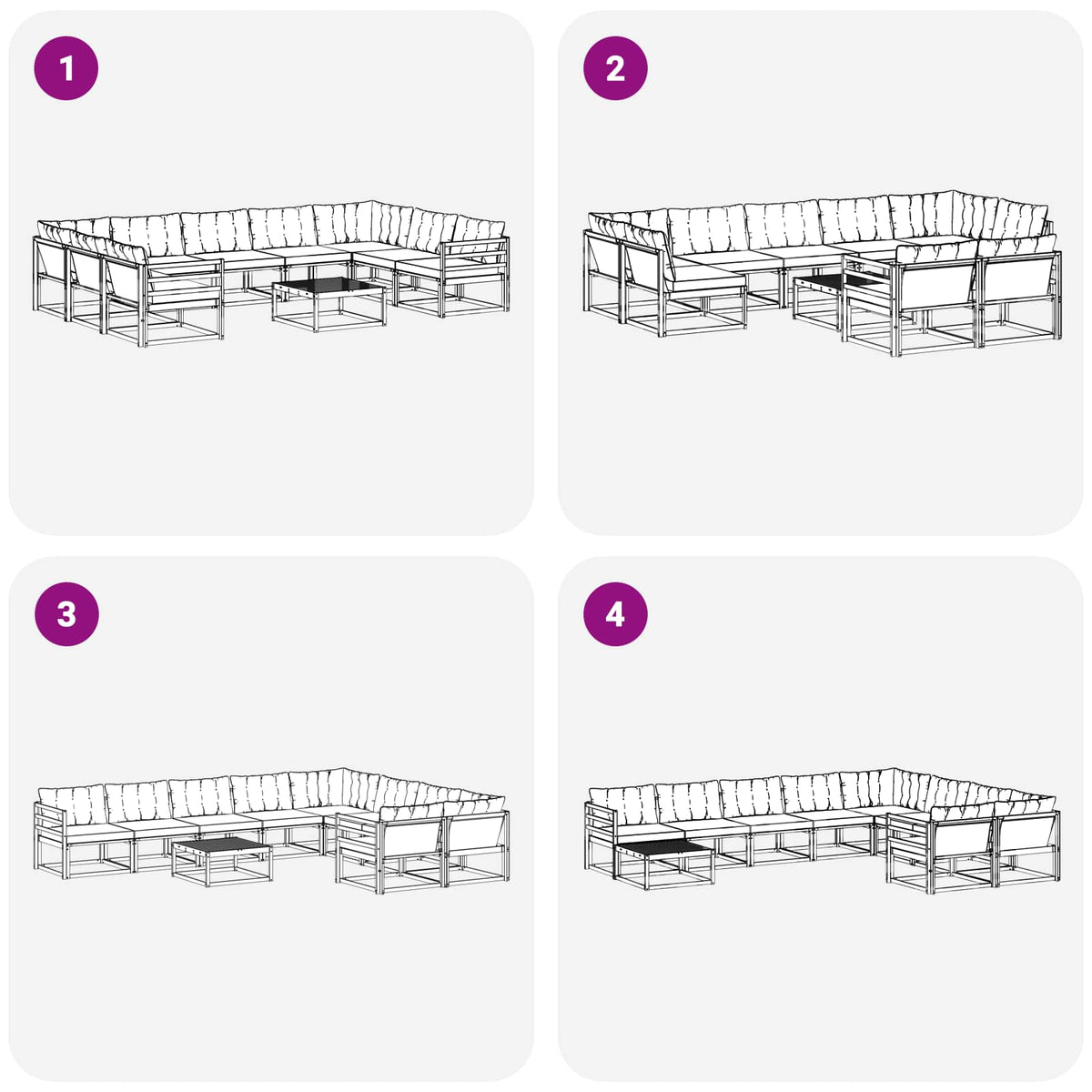 1

2

3

4