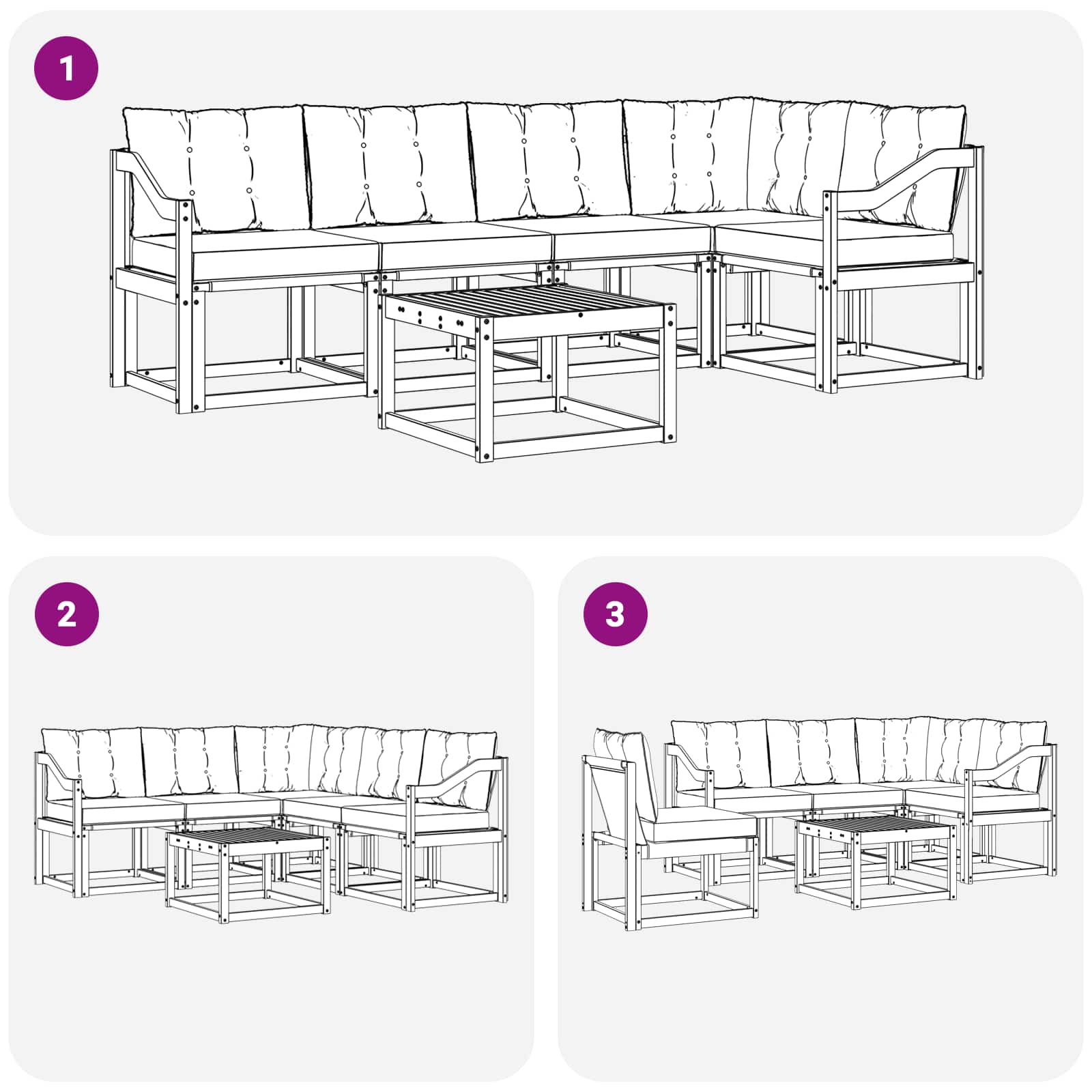 1

2

3