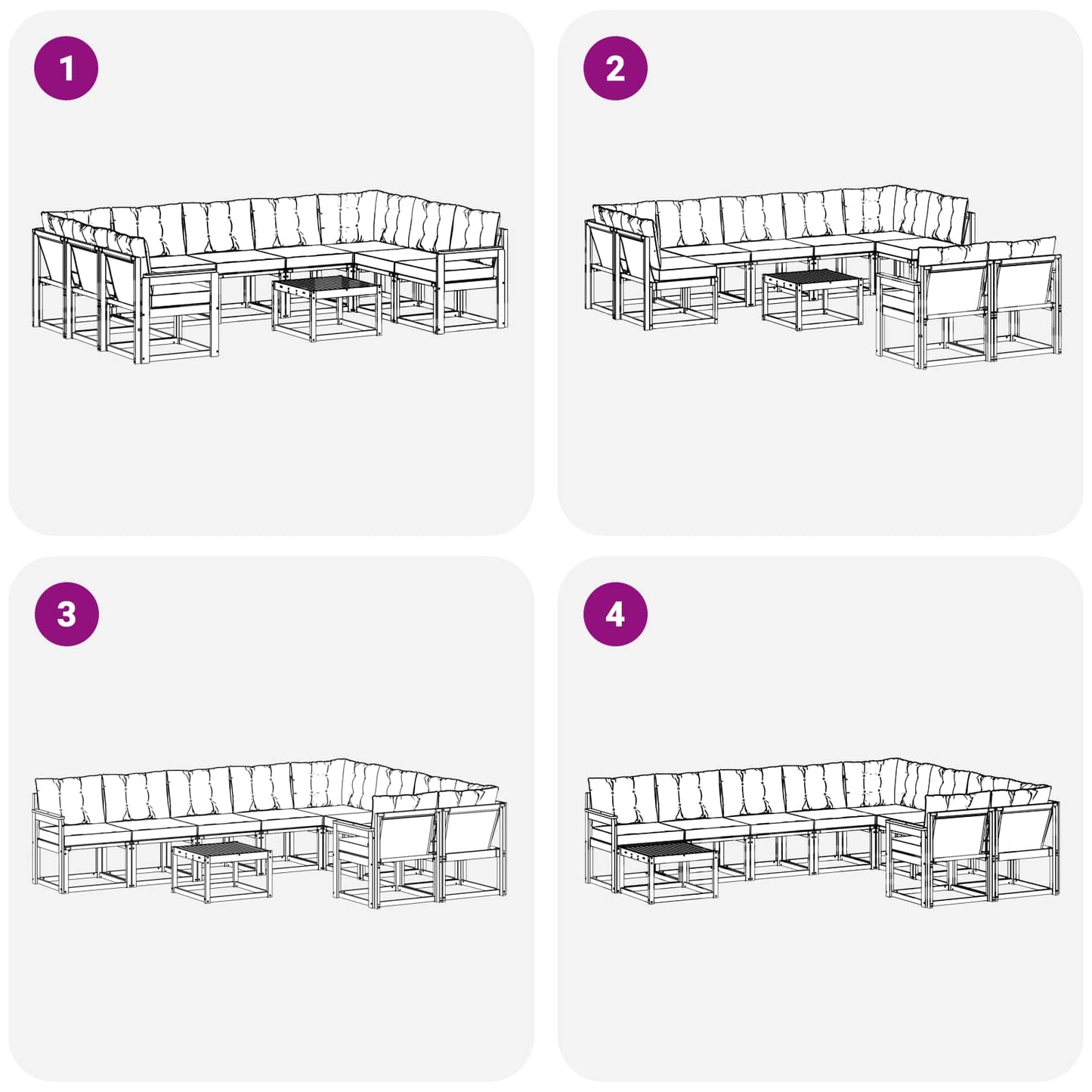 1

2

3

4