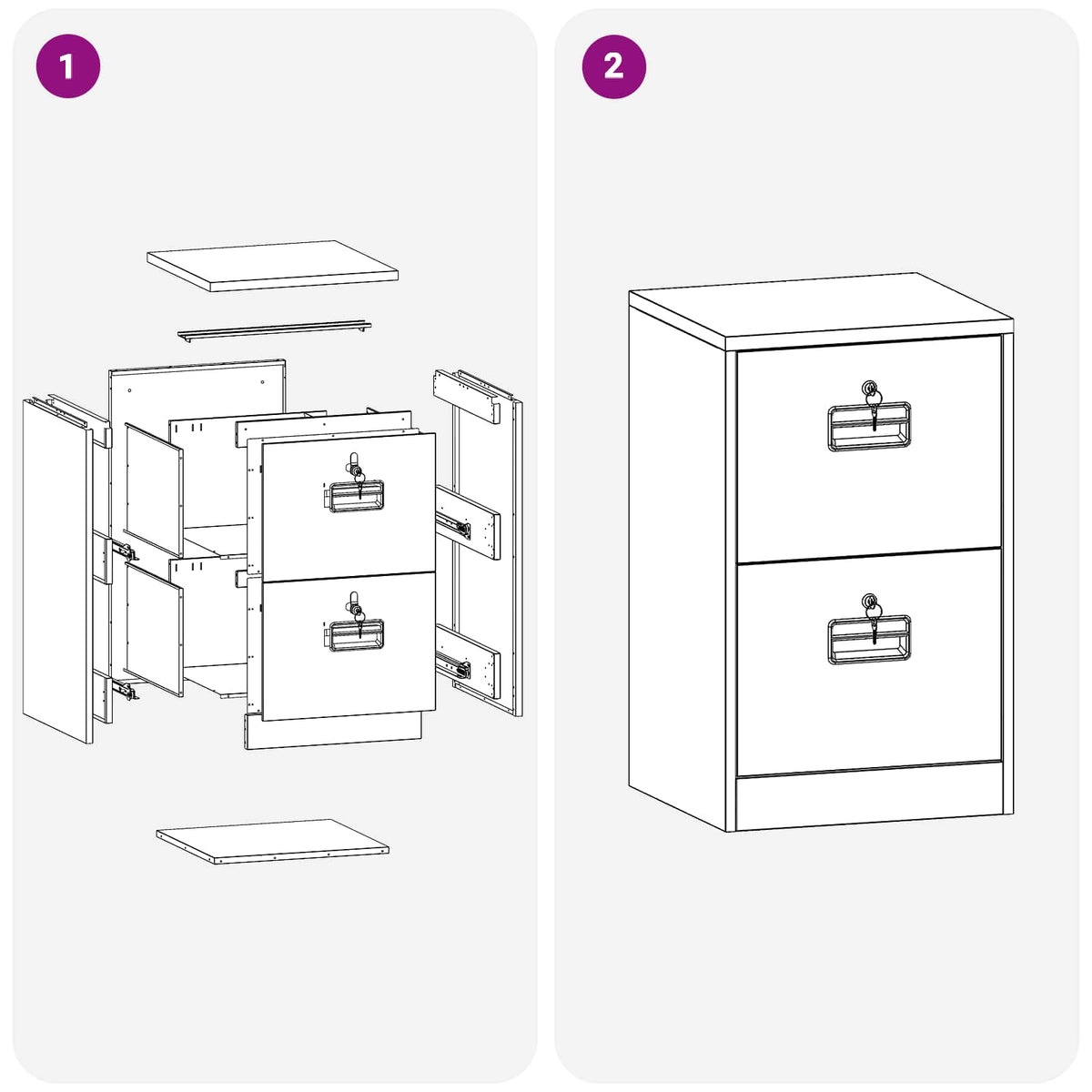 1

2