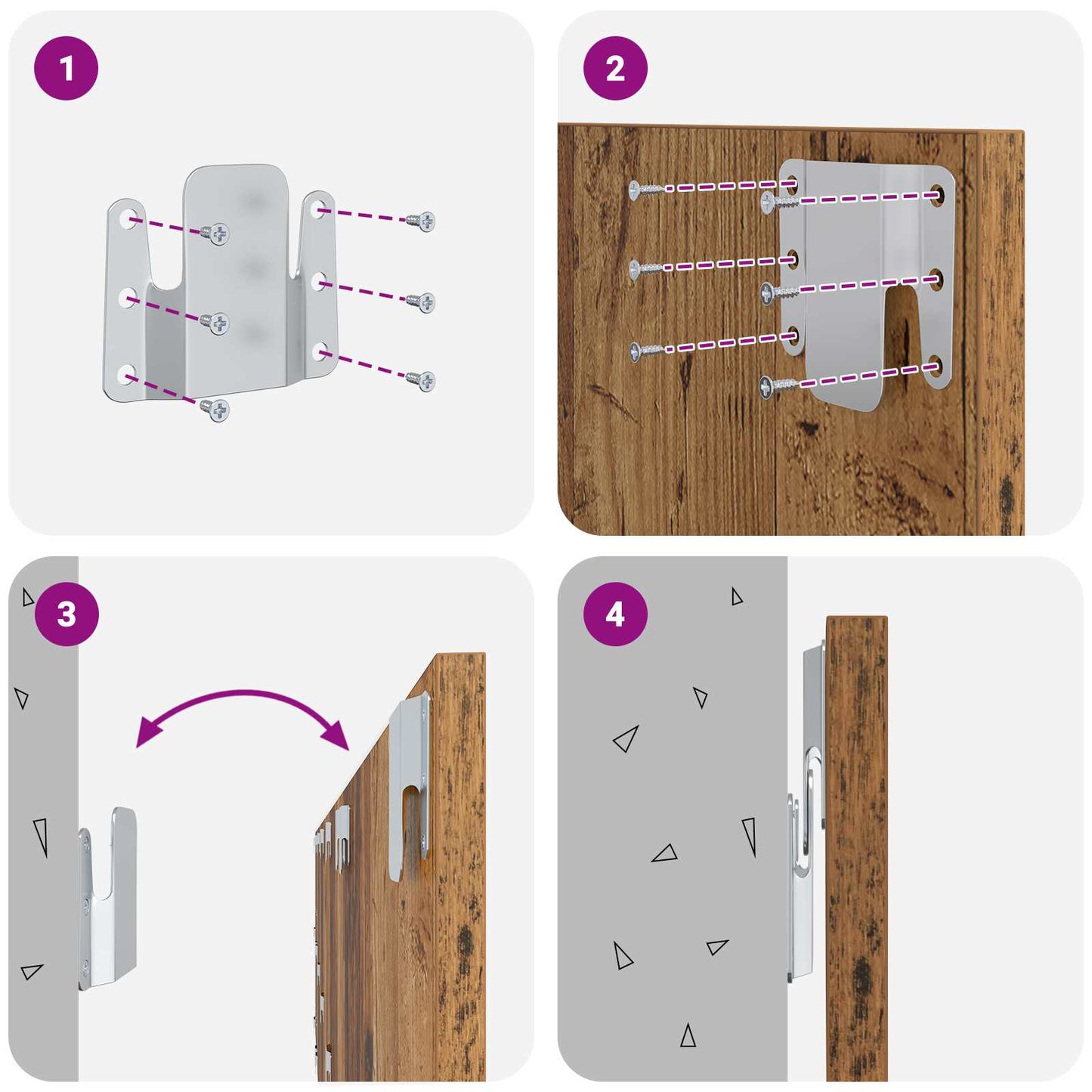 1

2

3

4