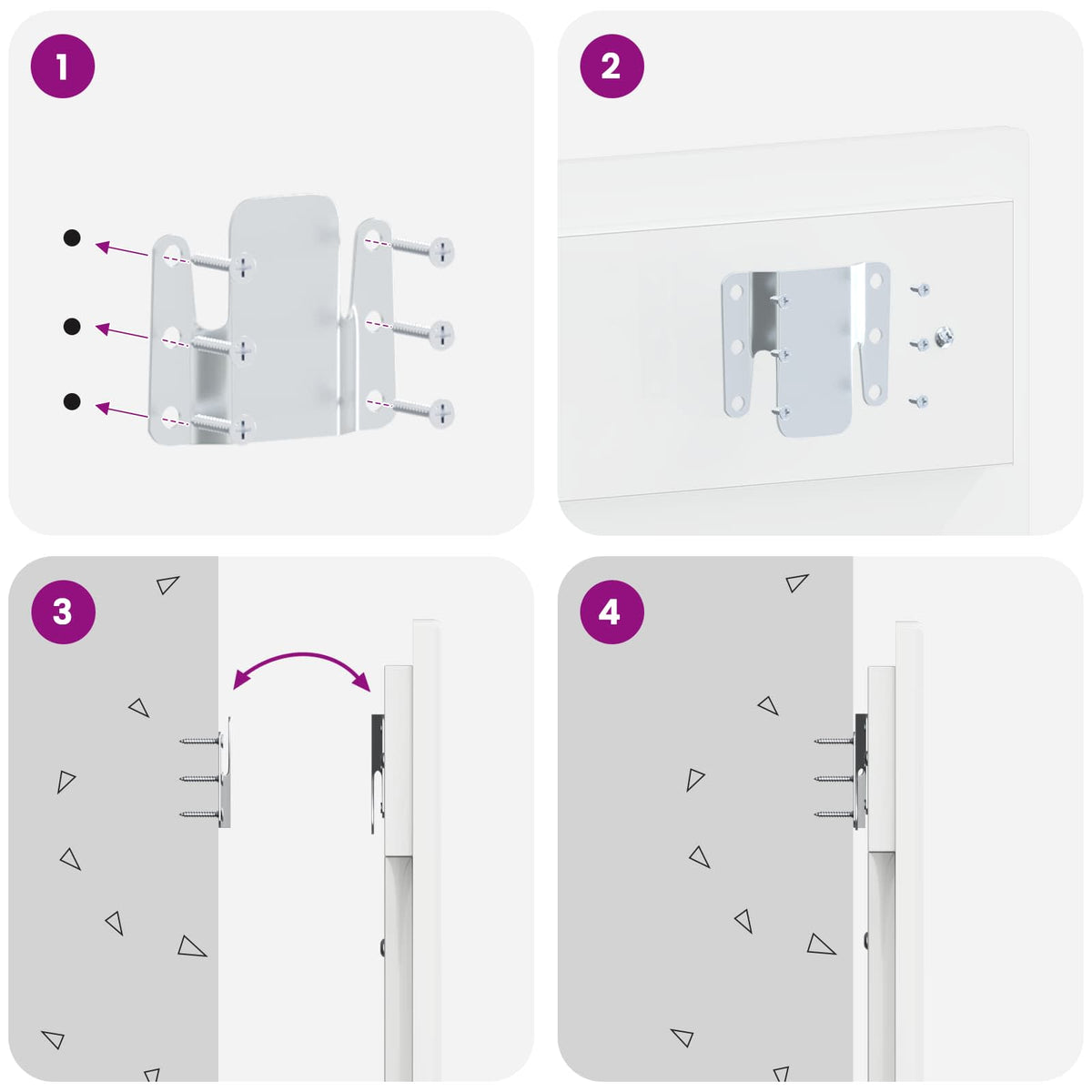 1

2

3

4