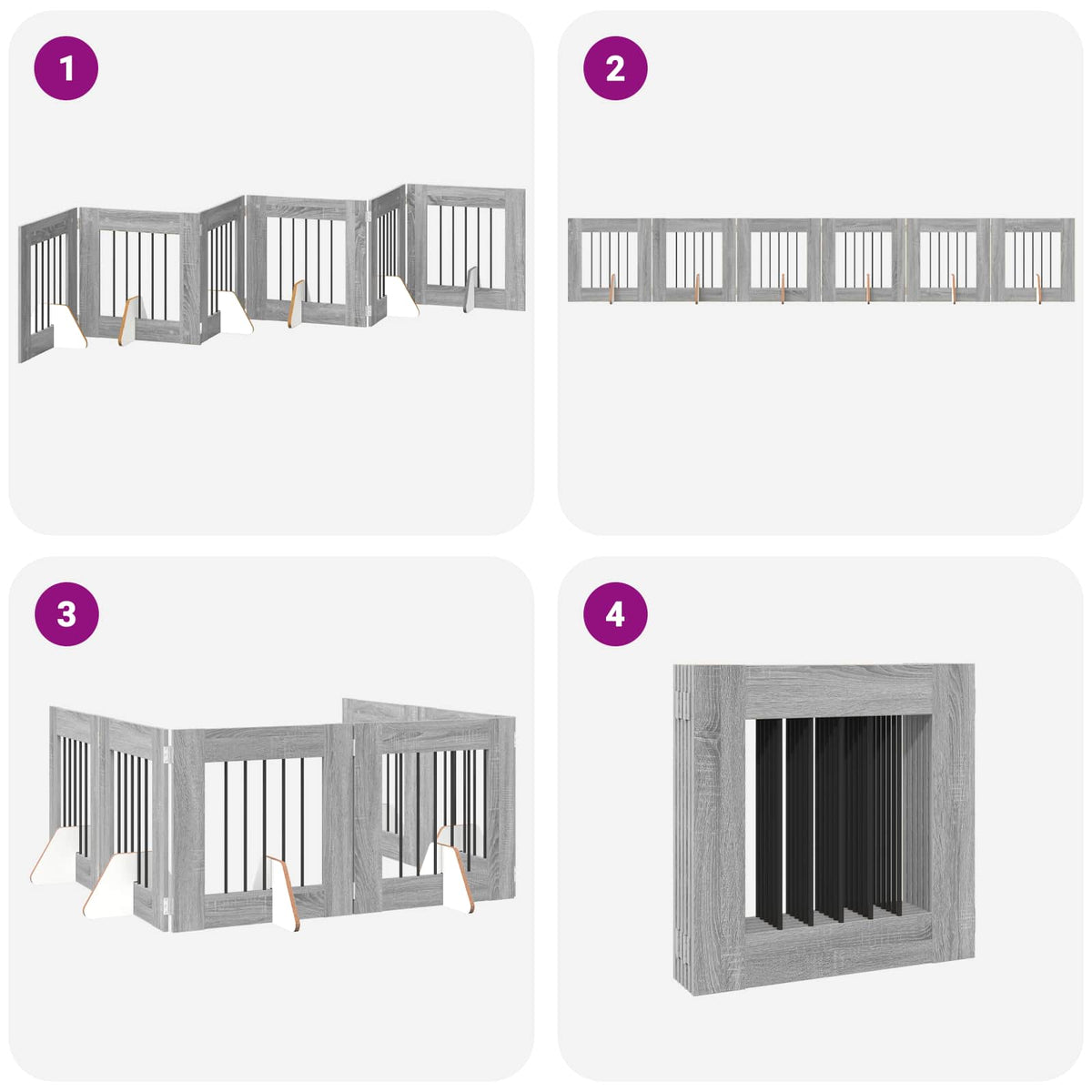 1

2

3

4