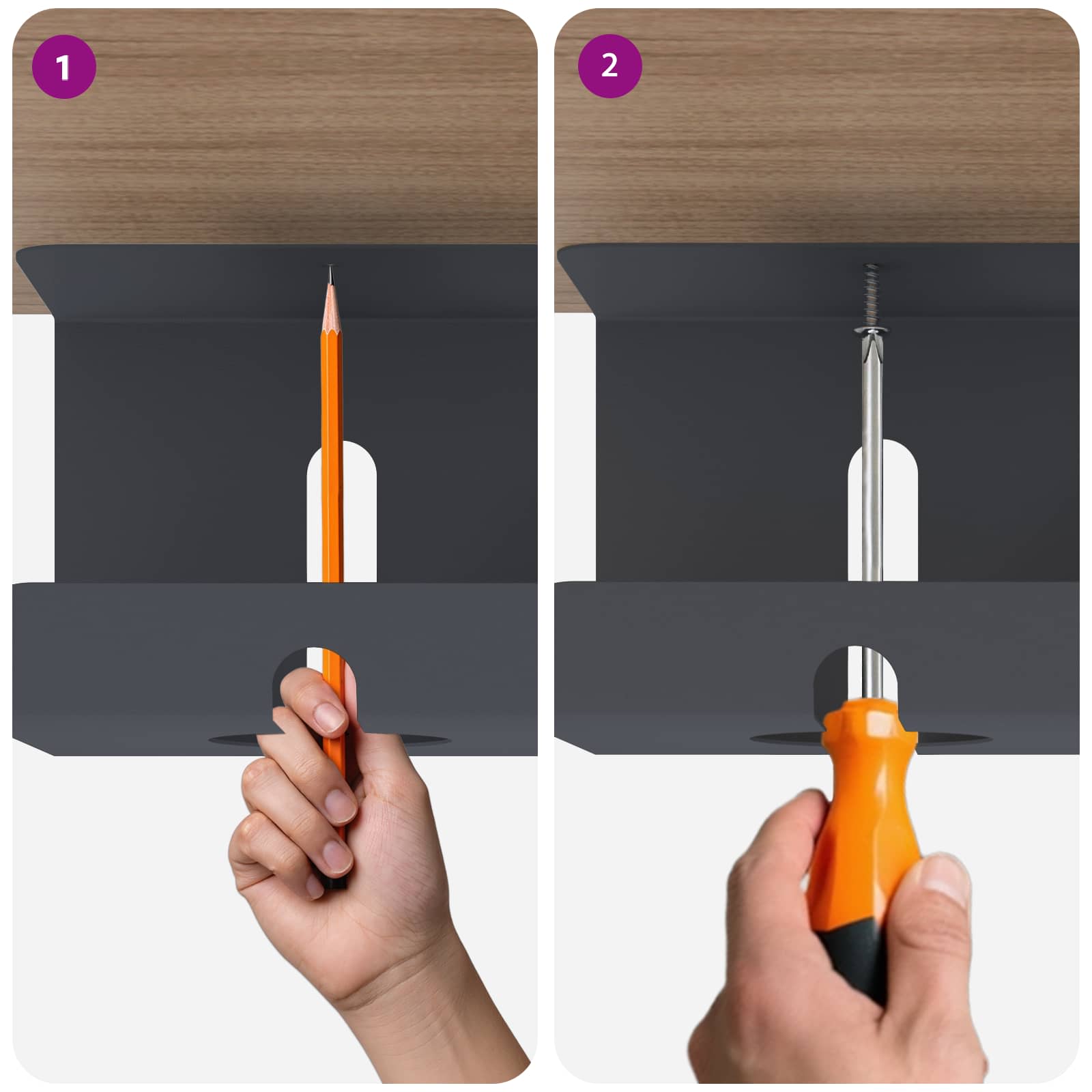 1

2