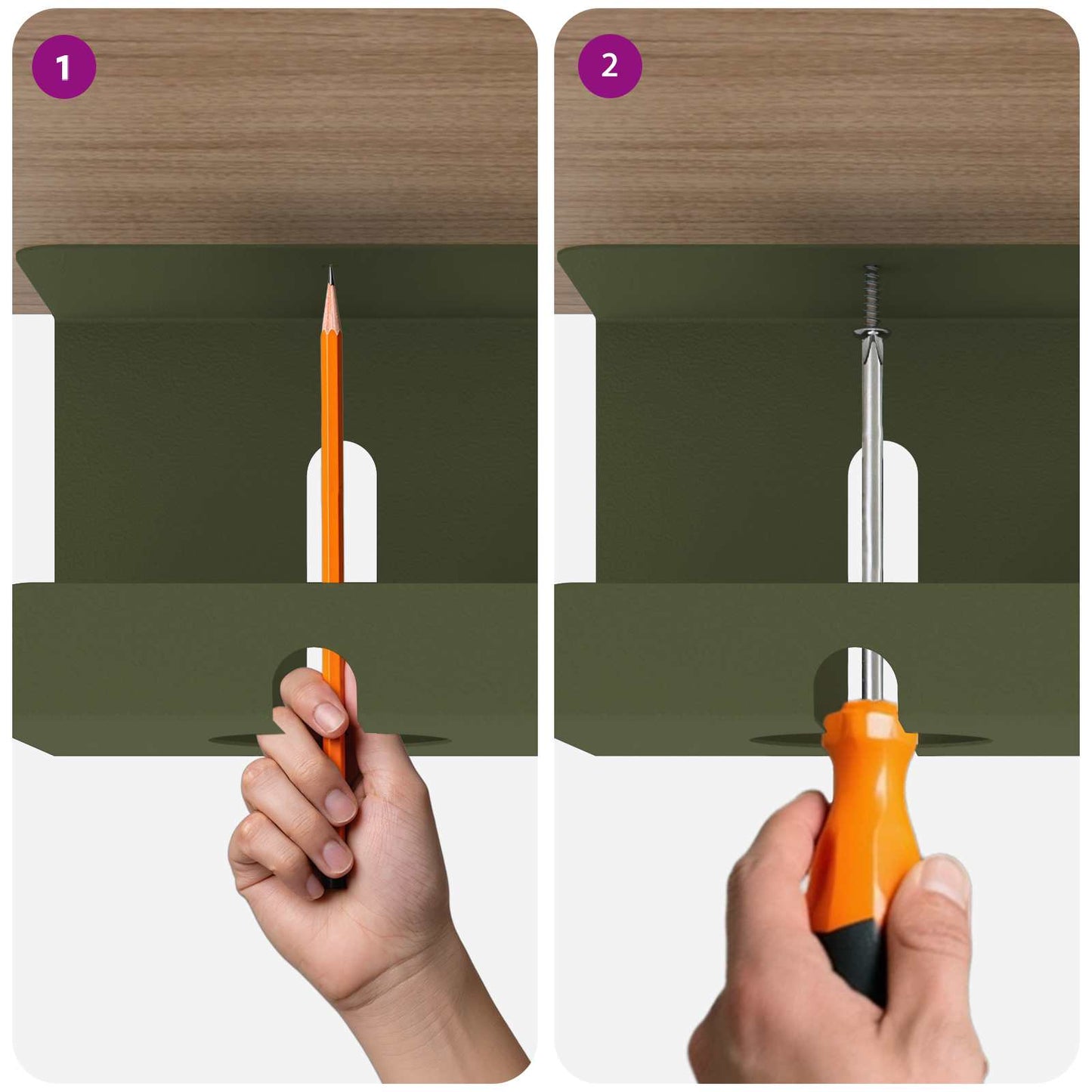 1

2