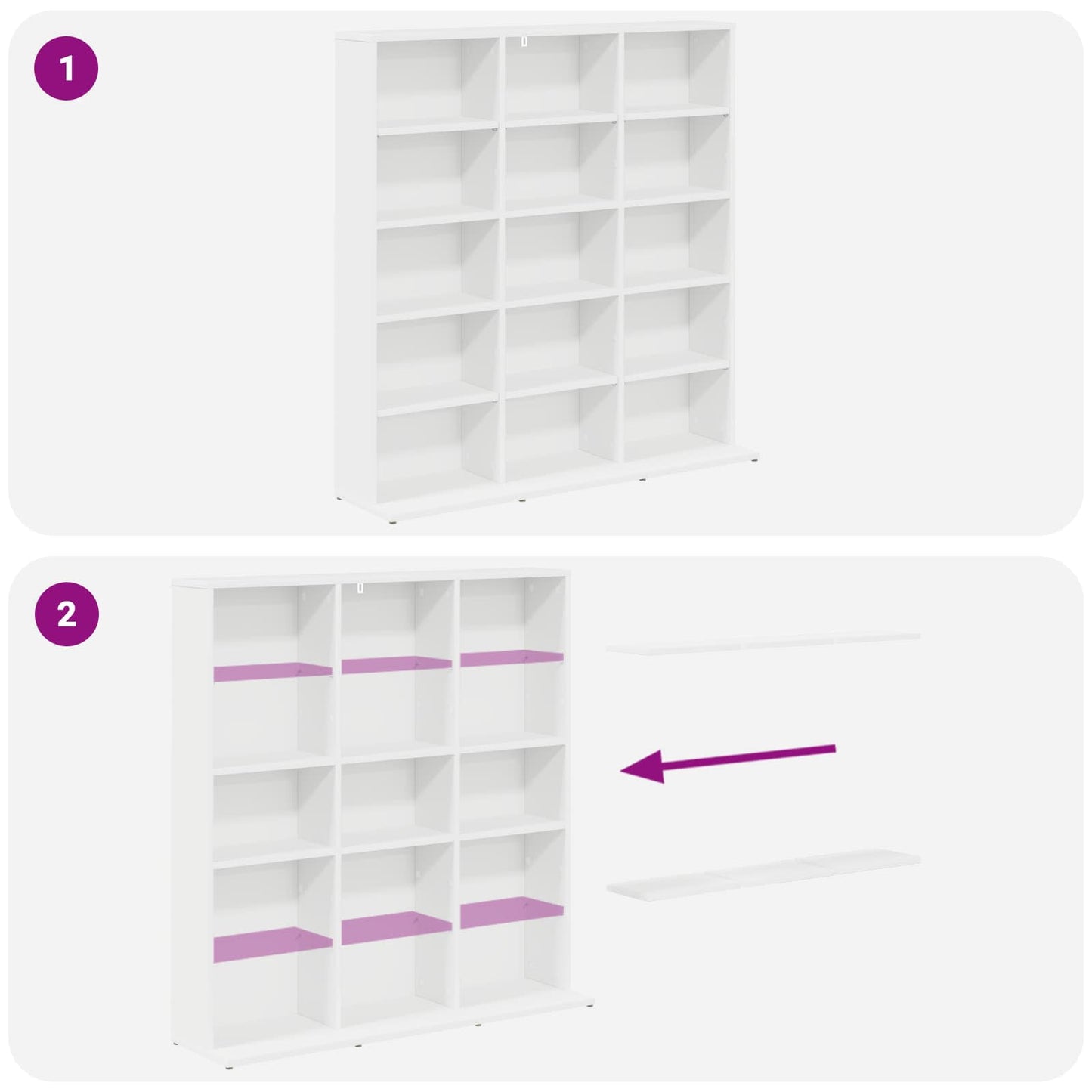 1

2