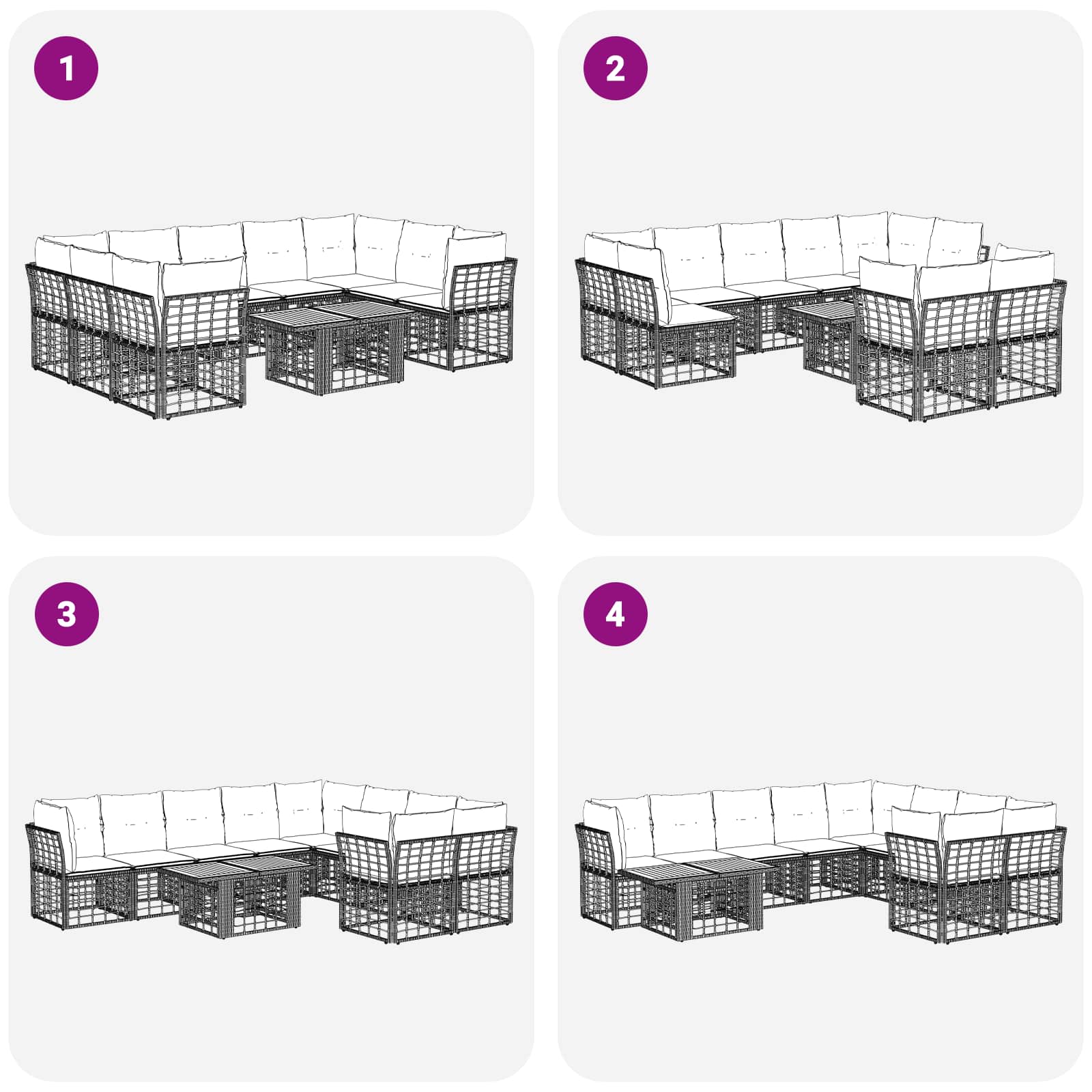 1

2

3

4